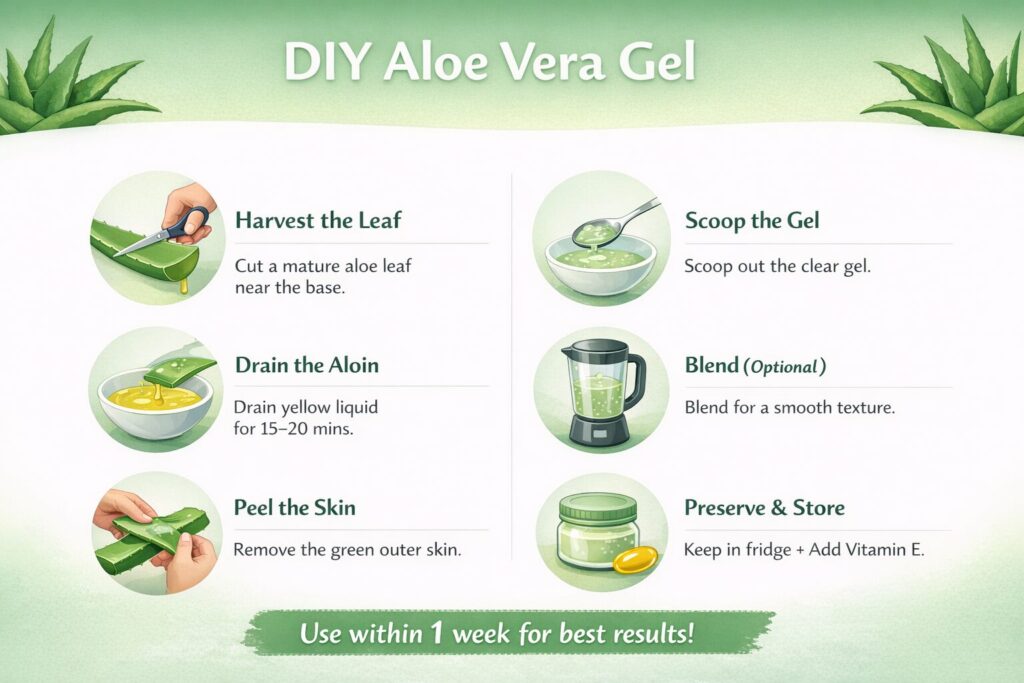 DIY Aloe Vera Gel

Harvest the Leaf

Cut a mature aloe leaf near the base.

Drain the Aloin

Drain yellow liquid for 15–20 mins.

Peel the Skin

Remove the green outer skin.

Scoop the Gel

Scoop out the clear gel.

Blend (Optional)

Blend for a smooth texture.

Preserve & Store

Keep in fridge + Add Vitamin E.

Use within 1 week for best results!